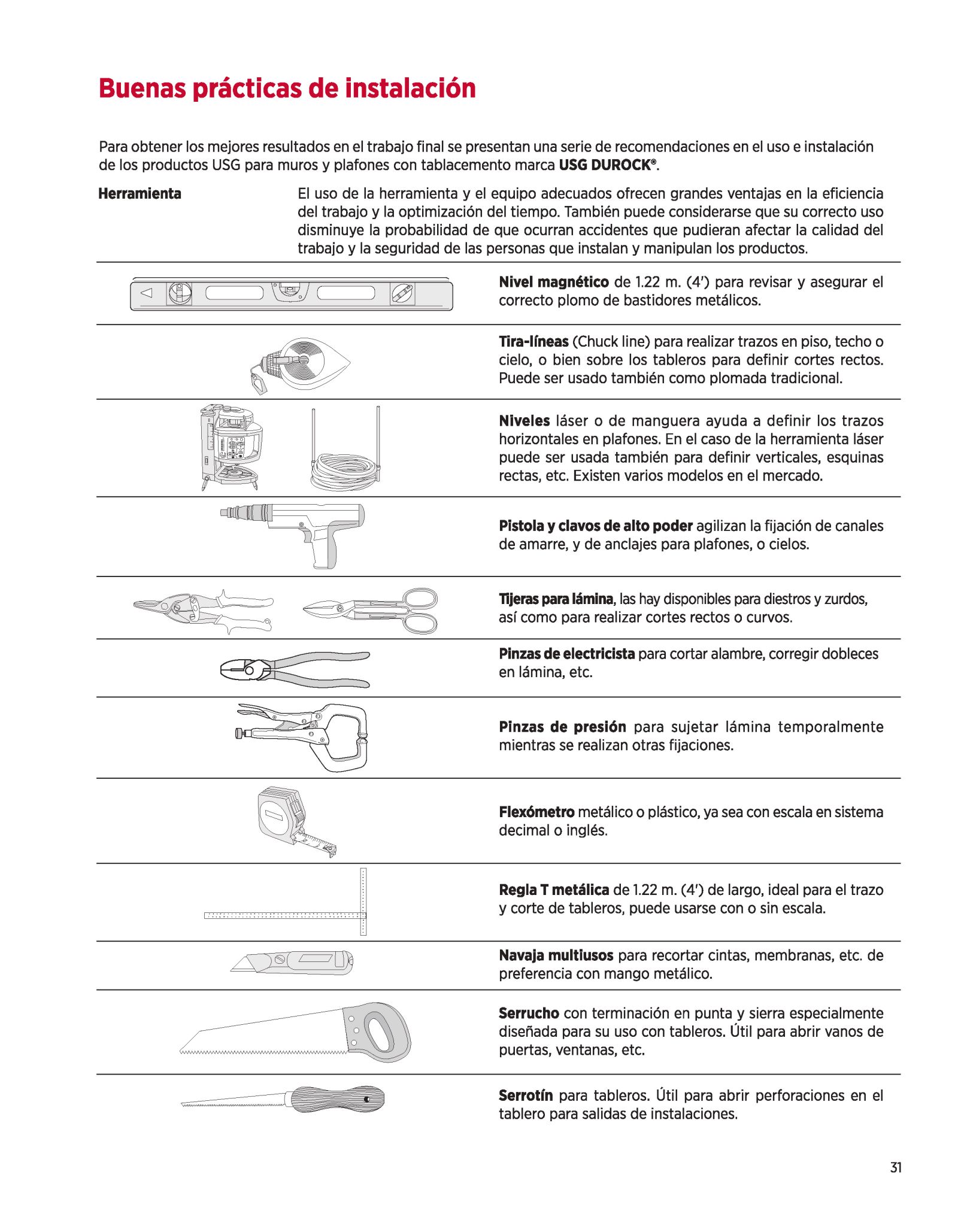 Buenas prácticas de instalación

Para obtener los mejores resultados en el trabajo final se presentan una serie de recomendaciones en el uso e instalación de los productos USG para muros y plafones con tablacemento marca USG DUROCK®.

Herramienta

El uso de la herramienta y el equipo adecuados ofrecen grandes ventajas en la eficiencia del trabajo y la optimización del tiempo. También puede considerarse que su correcto uso disminuye la probabilidad de que ocurran accidentes que pudieran afectar la calidad del trabajo y la seguridad de las personas que instalan y manipulan los productos.

Nivel magnético de 1.22 m. (4') para revisar y asegurar el correcto plomo de bastidores metálicos.

Tira-líneas (Chuck line) para realizar trazos en piso, techo o cielo, o bien sobre los tableros para definir cortes rectos. Puede ser usado también como plomada tradicional.

Niveles láser o de manguera ayuda a definir los trazos horizontales en plafones. En el caso de la herramienta láser puede ser usada también para definir verticales, esquinas rectas, etc. Existen varios modelos en el mercado.

Pistola y clavos de alto poder agilizan la fijación de canales de amarre, y de anclajes para plafones, o cielos.

Tijeras para lámina, las hay disponibles para diestros y zurdos, así como para realizar cortes rectos o curvos.

Pinzas de electricista para cortar alambre, corregir dobleces en lámina, etc.

Pinzas de presión para sujetar lámina temporalmente mientras se realizan otras fijaciones.

Flexómetro metálico o plástico, ya sea con escala en sistema decimal o inglés.

Regla T metálica de 1.22 m. (4') de largo, ideal para el trazo y corte de tableros, puede usarse con o sin escala.

Navaja multiusos para recortar cintas, membranas, etc. de preferencia con mango metálico.

Serrucho con terminación en punta y sierra especialmente diseñada para su uso con tableros. Útil para abrir vanos de puertas, ventanas, etc.

Serrotín para tableros. Útil para abrir perforaciones en el tablero para salidas de instalaciones.

31