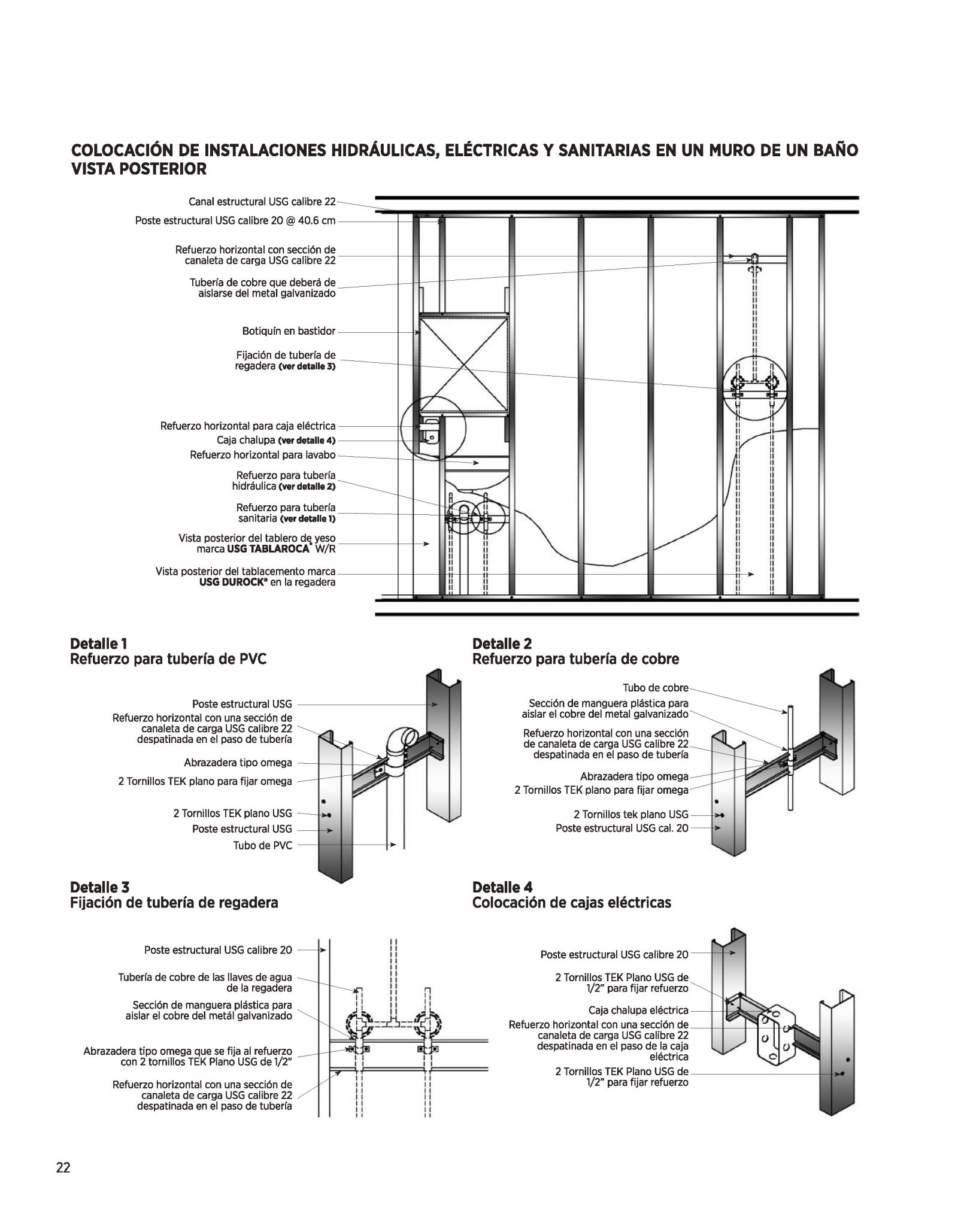 COLOCACIÓN DE INSTALACIONES HIDRÁULICAS, ELÉCTRICAS Y SANITARIAS EN UN MURO DE UN BAÑO
VISTA POSTERIOR

Canal estructural USG calibre 22

Poste estructural USG calibre 20 @ 40.6 cm

Refuerzo horizontal con sección de canaleta de carga USG calibre 22

Tubería de cobre que deberá de aislarse del metal galvanizado

Botiquín en bastidor

Fijación de tubería de regadera (ver detalle 3)

Refuerzo horizontal para caja eléctrica

Caja chalupa (ver detalle 4)

Refuerzo horizontal para lavabo

Refuerzo para tubería hidráulica (ver detalle 2)

Refuerzo para tubería sanitaria (ver detalle 1)

Vista posterior del tablero de yeso marca USG TABLAROCA® W/R

Vista posterior del tablacemento marca USG DUROCK® en la regadera

Detalle 1
Refuerzo para tubería de PVC

Poste estructural USG

Refuerzo horizontal con una sección de canaleta de carga USG calibre 22 despatinada en el paso de tubería

Abrazadera tipo omega

2 Tornillos TEK plano para fijar omega

2 Tornillos TEK plano USG

Poste estructural USG

Tubo de PVC

Detalle 2
Refuerzo para tubería de cobre

Tubo de cobre

Sección de manguera plástica para aislar el cobre del metal galvanizado

Refuerzo horizontal con una sección de canaleta de carga USG calibre 22 despatinada en el paso de tubería

Abrazadera tipo omega

2 Tornillos TEK plano para fijar omega

2 Tornillos tek plano USG

Poste estructural USG cal. 20

Detalle 3
Fijación de tubería de regadera

Poste estructural USG calibre 20

Tubería de cobre de las llaves de agua de la regadera

Sección de manguera plástica para aislar el cobre del metál galvanizado

Abrazadera tipo omega que se fija al refuerzo con 2 tornillos TEK Plano USG de 1/2"

Refuerzo horizontal con una sección de canaleta de carga USG calibre 22 despatinada en el paso de tubería

Detalle 4
Colocación de cajas eléctricas

Poste estructural USG calibre 20

2 Tornillos TEK Plano USG de 1/2" para fijar refuerzo

Caja chalupa eléctrica

Refuerzo horizontal con una sección de canaleta de carga USG calibre 22 despatinada en el paso de la caja eléctrica

2 Tornillos TEK Plano USG de 1/2" para fijar refuerzo

22