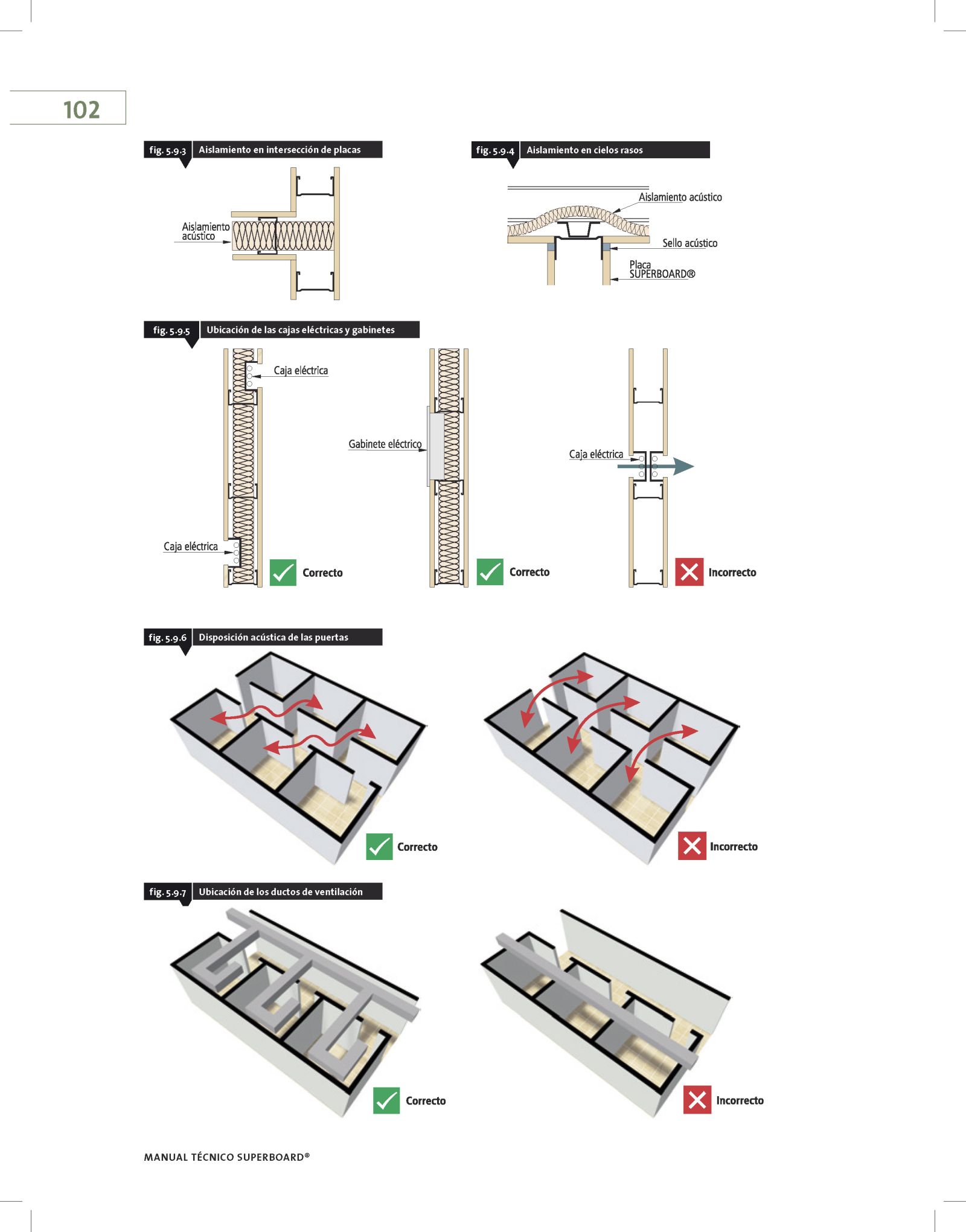 102

fig. 5.9.3 Aislamiento en intersección de placas

Aislamiento acústico

fig. 5.9.4 Aislamiento en cielos rasos

Aislamiento acústico

Sello acústico

Placa SUPERBOARD®

fig. 5.9.5 Ubicación de las cajas eléctricas y gabinetes

Caja eléctrica

Caja eléctrica

Correcto

Gabinete eléctrico

Correcto

Caja eléctrica

Incorrecto

fig. 5.9.6 Disposición acústica de las puertas

Correcto

Incorrecto

fig. 5.9.7 Ubicación de los ductos de ventilación

Correcto

Incorrecto

MANUAL TÉCNICO SUPERBOARD®