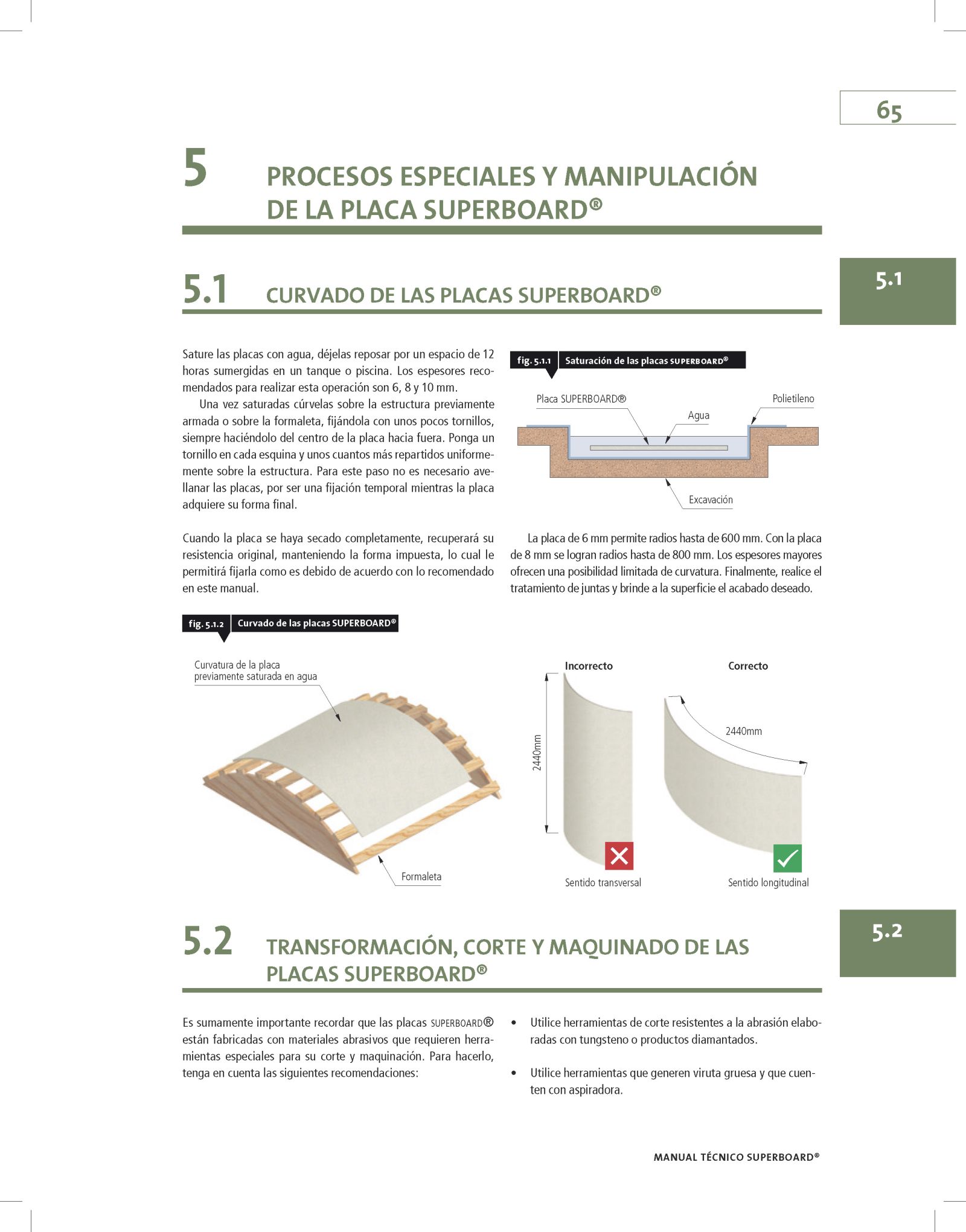 65

5 PROCESOS ESPECIALES Y MANIPULACIÓN DE LA PLACA SUPERBOARD®

5.1

5.1 CURVADO DE LAS PLACAS SUPERBOARD®

Sature las placas con agua, déjelas reposar por un espacio de 12 horas sumergidas en un tanque o piscina. Los espesores recomendados para realizar esta operación son 6, 8 y 10 mm.

Una vez saturadas cúrvelas sobre la estructura previamente armada o sobre la formaleta, fijándola con unos pocos tornillos, siempre haciéndolo del centro de la placa hacia fuera. Ponga un tornillo en cada esquina y unos cuantos más repartidos uniformemente sobre la estructura. Para este paso no es necesario avellanar las placas, por ser una fijación temporal mientras la placa adquiere su forma final.

Cuando la placa se haya secado completamente, recuperará su resistencia original, manteniendo la forma impuesta, lo cual le permitirá fijarla como es debido de acuerdo con lo recomendado en este manual.

fig. 5.1.1 Saturación de las placas SUPERBOARD®

Placa SUPERBOARD®
Agua
Polietileno
Excavación

La placa de 6 mm permite radios hasta de 600 mm. Con la placa de 8 mm se logran radios hasta de 800 mm. Los espesores mayores ofrecen una posibilidad limitada de curvatura. Finalmente, realice el tratamiento de juntas y brinde a la superficie el acabado deseado.

fig. 5.1.2 Curvado de las placas SUPERBOARD®

Curvatura de la placa previamente saturada en agua
Formaleta

Incorrecto
2440mm
Sentido transversal

Correcto
2440mm
Sentido longitudinal

5.2

5.2 TRANSFORMACIÓN, CORTE Y MAQUINADO DE LAS PLACAS SUPERBOARD®

Es sumamente importante recordar que las placas SUPERBOARD® están fabricadas con materiales abrasivos que requieren herramientas especiales para su corte y maquinación. Para hacerlo, tenga en cuenta las siguientes recomendaciones:

• Utilice herramientas de corte resistentes a la abrasión elaboradas con tungsteno o productos diamantados.

• Utilice herramientas que generen viruta gruesa y que cuenten con aspiradora.

MANUAL TÉCNICO SUPERBOARD®