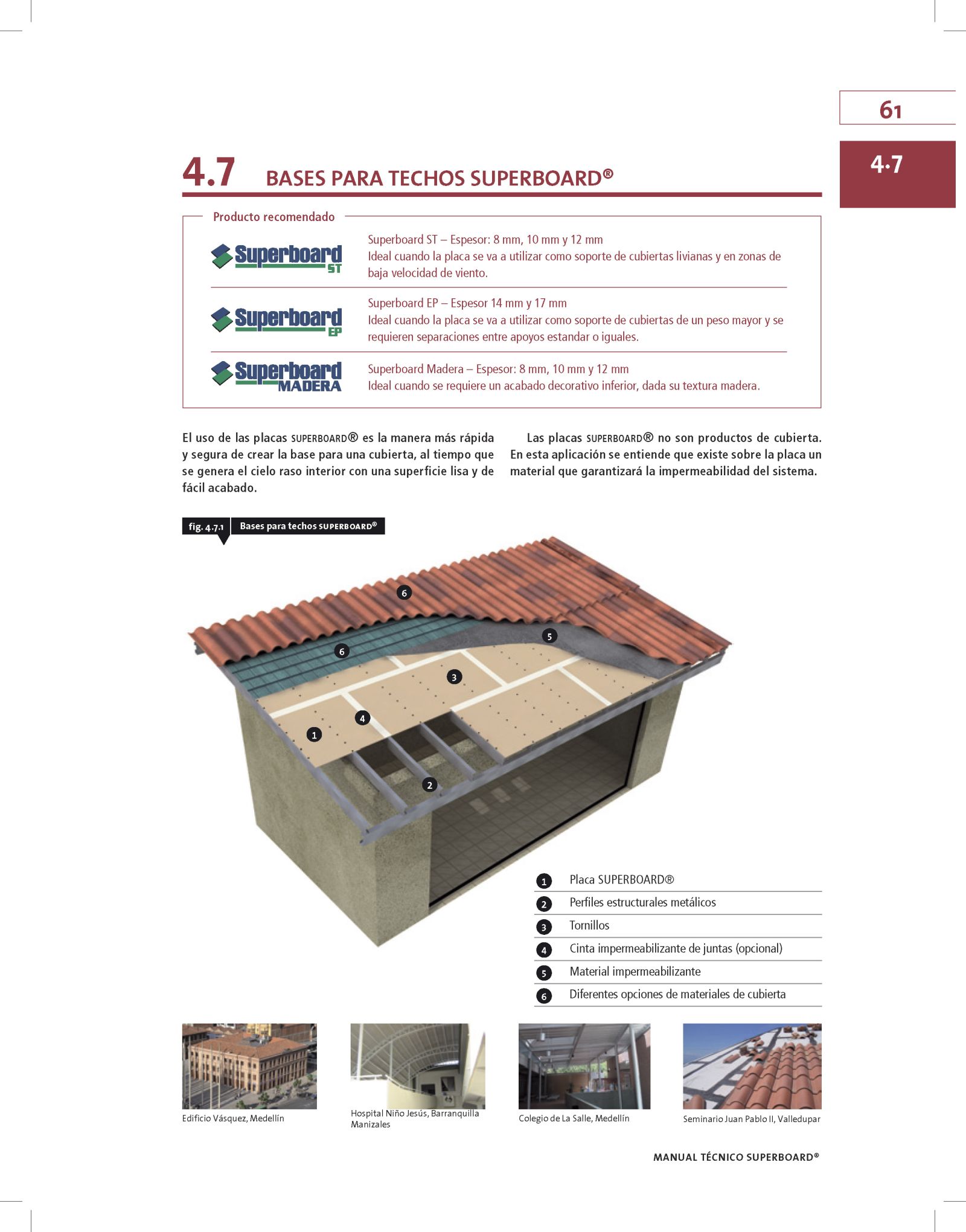 61

4.7

4.7 BASES PARA TECHOS SUPERBOARD®

Producto recomendado

Superboard ST

Superboard ST – Espesor: 8 mm, 10 mm y 12 mm
Ideal cuando la placa se va a utilizar como soporte de cubiertas livianas y en zonas de baja velocidad de viento.

Superboard EP

Superboard EP – Espesor 14 mm y 17 mm
Ideal cuando la placa se va a utilizar como soporte de cubiertas de un peso mayor y se requieren separaciones entre apoyos estandar o iguales.

Superboard MADERA

Superboard Madera – Espesor: 8 mm, 10 mm y 12 mm
Ideal cuando se requiere un acabado decorativo inferior, dada su textura madera.

El uso de las placas SUPERBOARD® es la manera más rápida y segura de crear la base para una cubierta, al tiempo que se genera el cielo raso interior con una superficie lisa y de fácil acabado.

Las placas SUPERBOARD® no son productos de cubierta. En esta aplicación se entiende que existe sobre la placa un material que garantizará la impermeabilidad del sistema.

fig. 4.7.1 Bases para techos SUPERBOARD®

6
6
5
3
4
1
2

1 Placa SUPERBOARD®
2 Perfiles estructurales metálicos
3 Tornillos
4 Cinta impermeabilizante de juntas (opcional)
5 Material impermeabilizante
6 Diferentes opciones de materiales de cubierta

Edificio Vásquez, Medellín

Hospital Niño Jesús, Barranquilla Manizales

Colegio de La Salle, Medellín

Seminario Juan Pablo II, Valledupar

MANUAL TÉCNICO SUPERBOARD®